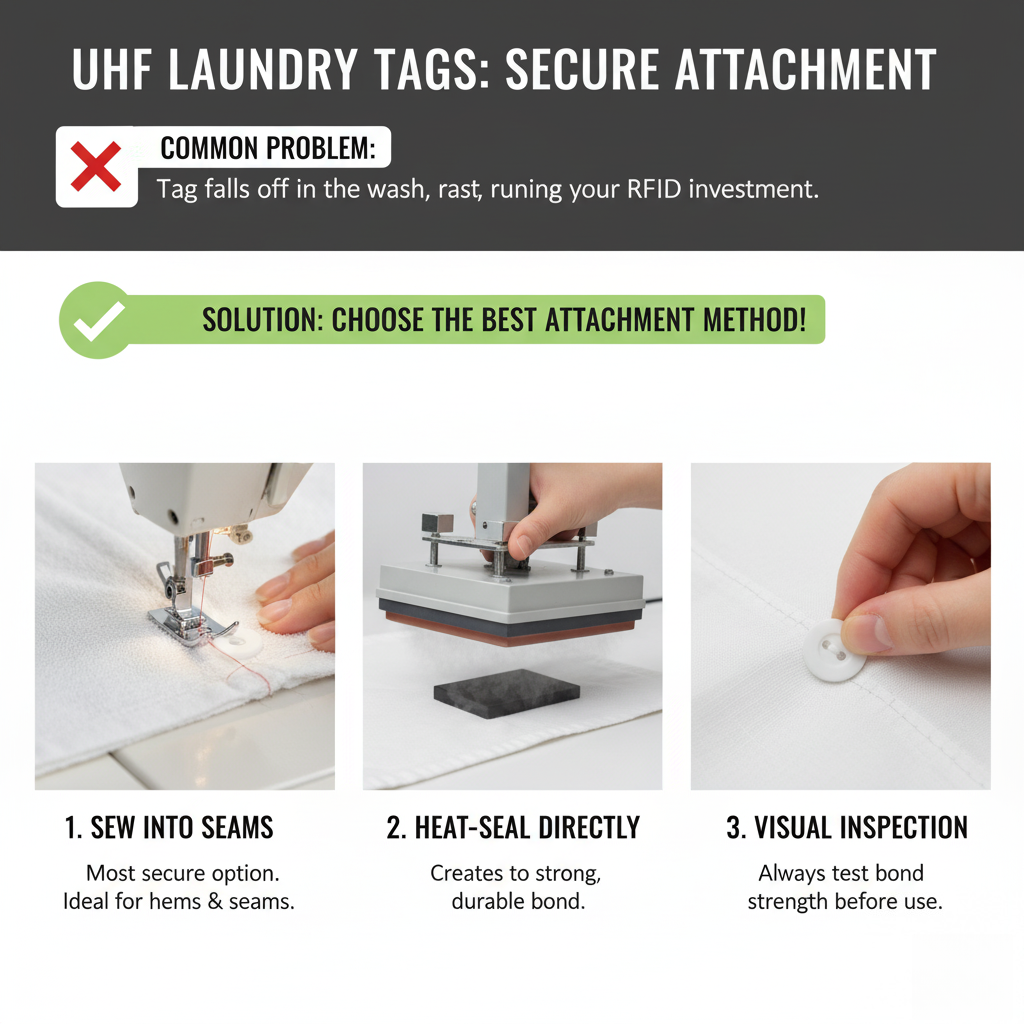 UHF LAUNDRY TAGS: SECURE ATTACHMENT

COMMON PROBLEM:
Tag falls off in the wash, rast, runing your RFID investment.

SOLUTION: CHOOSE THE BEST ATTACHMENT METHOD!

1. SEW INTO SEAMS
Most secure option. Ideal for hems & seams.

2. HEAT-SEAL DIRECTLY
Creates to strong, durable bond.

3. VISUAL INSPECTION
Always test bond strength before use.